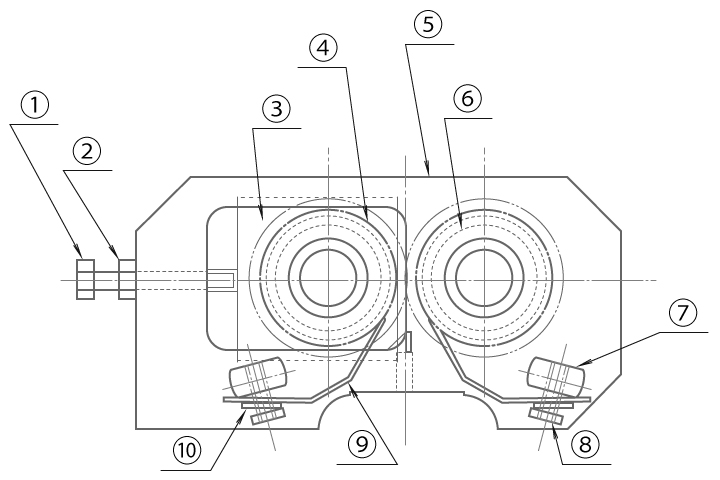 1
2
3
4
5
6
7
8
9
10